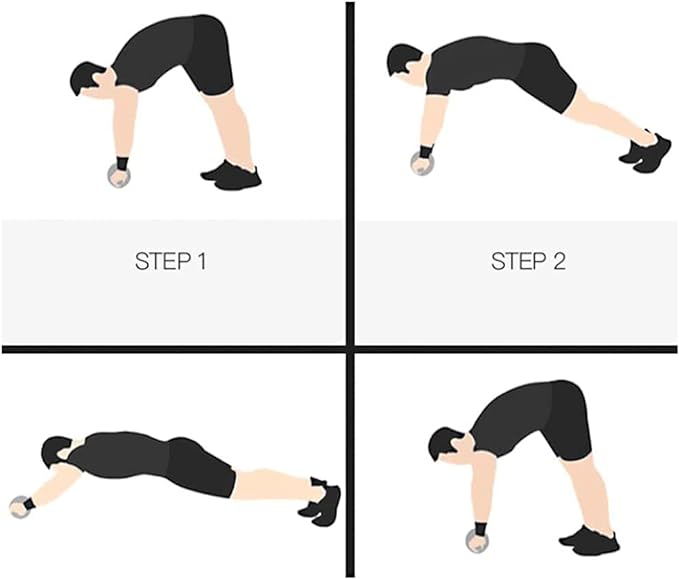 STEP 1

STEP 2