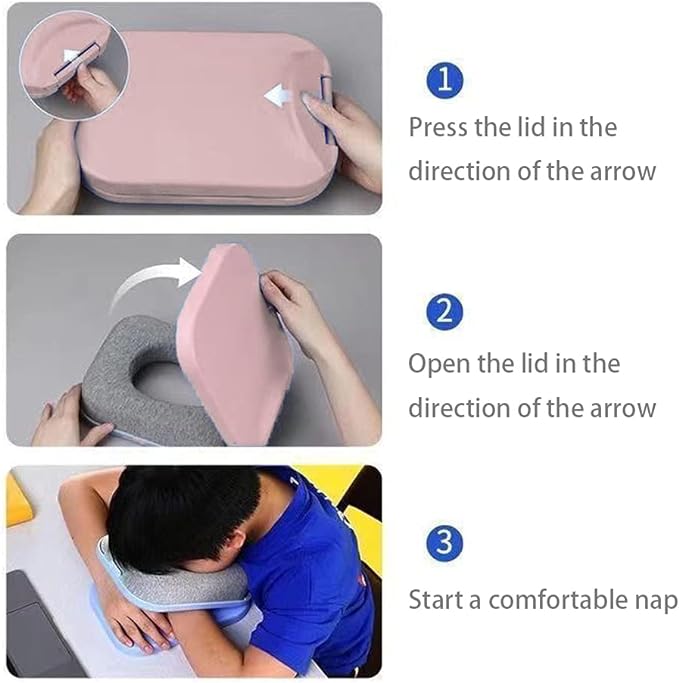 1

Press the lid in the direction of the arrow

2

Open the lid in the direction of the arrow

3

Start a comfortable nap